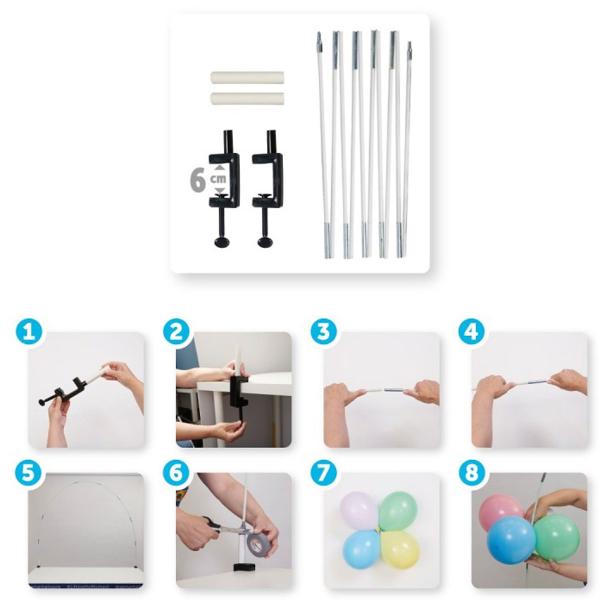 6 cm

1

2

3

4

5

6

7

8